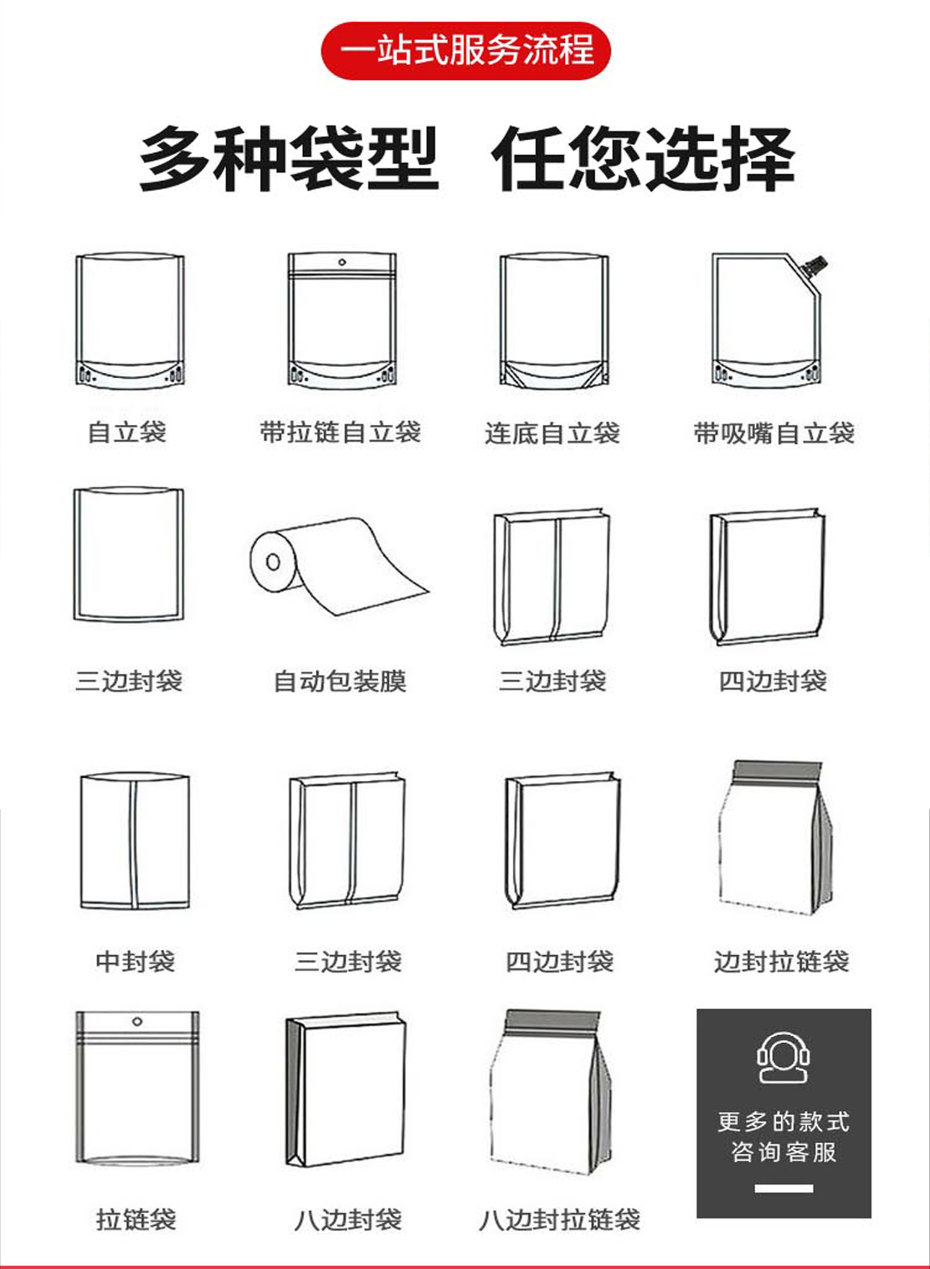 一站式服务流程

多种袋型 任您选择

自立袋

带拉链自立袋

连底自立袋

带吸嘴自立袋

三边封袋

自动包装膜

三边封袋

四边封袋

中封袋

三边封袋

四边封袋

边封拉链袋

拉链袋

八边封袋

八边封拉链袋

更多的款式
咨询客服